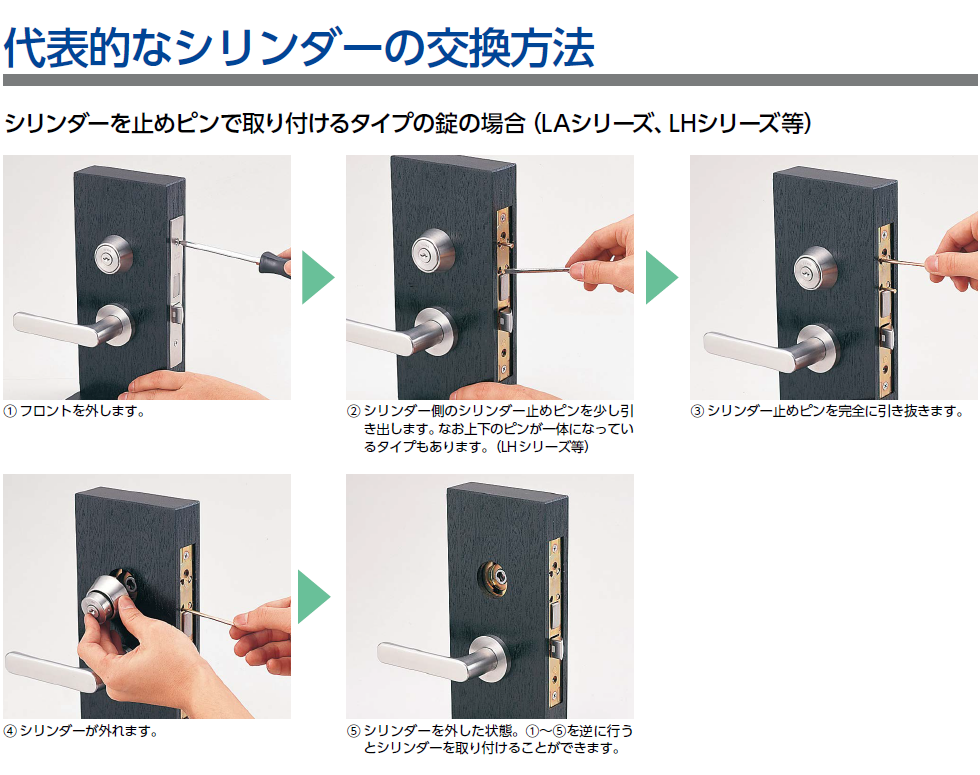 代表的なシリンダーの交換方法

シリンダーを止めピンで取り付けるタイプの錠の場合（LAシリーズ、LHシリーズ等）

① フロントを外します。

② シリンダー側のシリンダー止めピンを少し引き出します。なお上下のピンが一体になっているタイプもあります。（LHシリーズ等）

③ シリンダー止めピンを完全に引き抜きます。

④ シリンダーが外れます。

⑤ シリンダーを外した状態。①〜⑤を逆に行うとシリンダーを取り付けることができます。